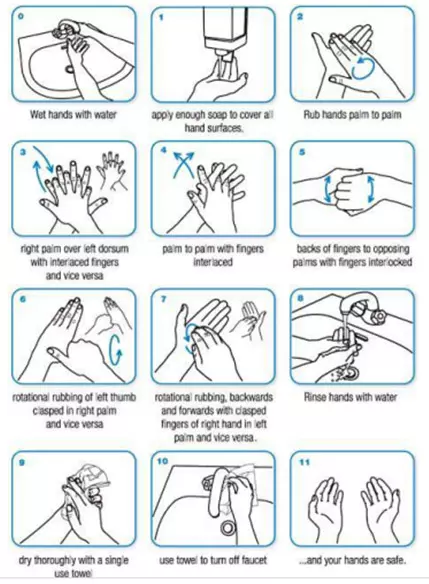 0

Wet hands with water

1

apply enough soap to cover all hand surfaces.

2

Rub hands palm to palm

3

right palm over left dorsum with interlaced fingers and vice versa

4

palm to palm with fingers interlaced

5

backs of fingers to opposing palms with fingers interlocked

6

rotational rubbing of left thumb clasped in right palm and vice versa

7

rotational rubbing, backwards and forwards with clasped fingers of right hand in left palm and vice versa.

8

Rinse hands with water

9

dry thoroughly with a single use towel

10

use towel to turn off faucet

11

...and your hands are safe.