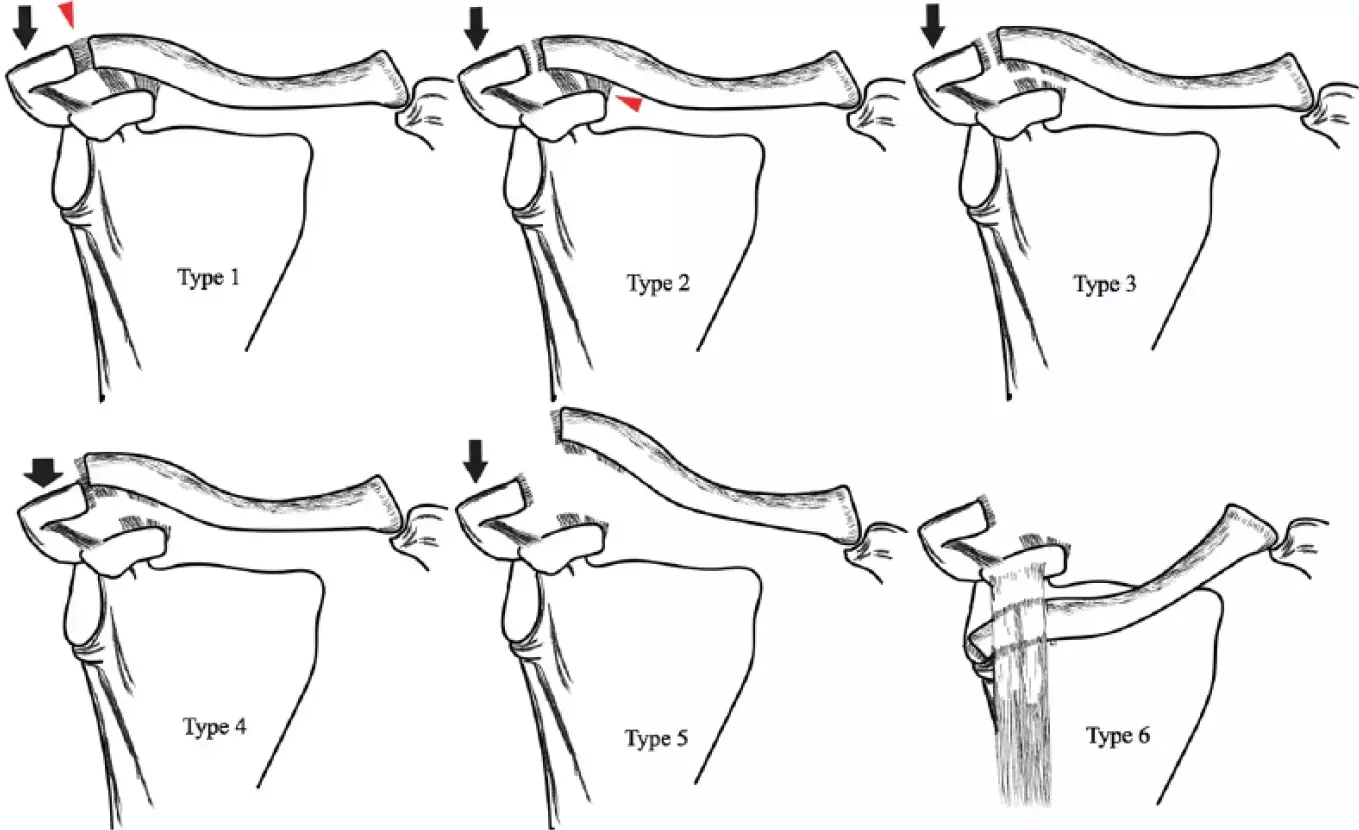 Type 1

Type 2

Type 3

Type 4

Type 5

Type 6