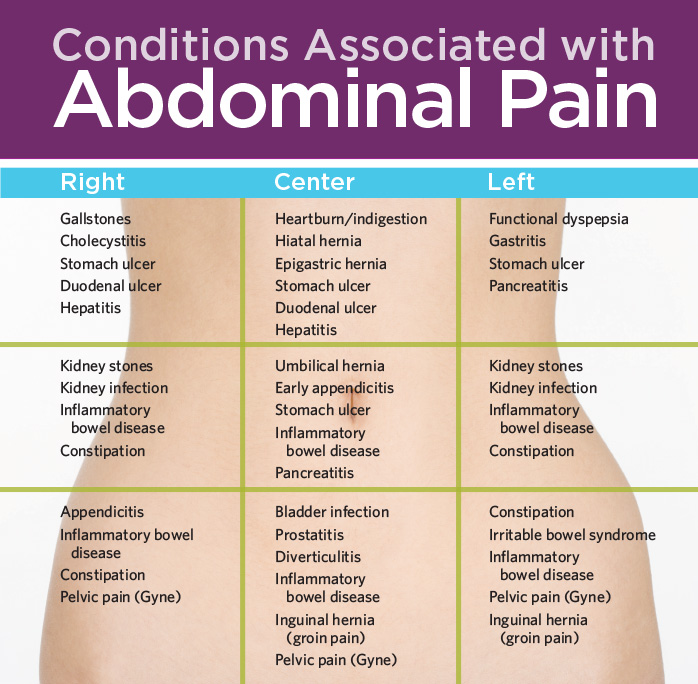 Conditions Associated with
Abdominal Pain

| Right | Center | Left |
|---|---|---|
| Gallstones<br>Cholecystitis<br>Stomach ulcer<br>Duodenal ulcer<br>Hepatitis | Heartburn/indigestion<br>Hiatal hernia<br>Epigastric hernia<br>Stomach ulcer<br>Duodenal ulcer<br>Hepatitis | Functional dyspepsia<br>Gastritis<br>Stomach ulcer<br>Pancreatitis |
| Kidney stones<br>Kidney infection<br>Inflammatory bowel disease<br>Constipation | Umbilical hernia<br>Early appendicitis<br>Stomach ulcer<br>Inflammatory bowel disease<br>Pancreatitis | Kidney stones<br>Kidney infection<br>Inflammatory bowel disease<br>Constipation |
| Appendicitis<br>Inflammatory bowel disease<br>Constipation<br>Pelvic pain (Gyne) | Bladder infection<br>Prostatitis<br>Diverticulitis<br>Inflammatory bowel disease<br>Inguinal hernia (groin pain)<br>Pelvic pain (Gyne) | Constipation<br>Irritable bowel syndrome<br>Inflammatory bowel disease<br>Pelvic pain (Gyne)<br>Inguinal hernia (groin pain) |